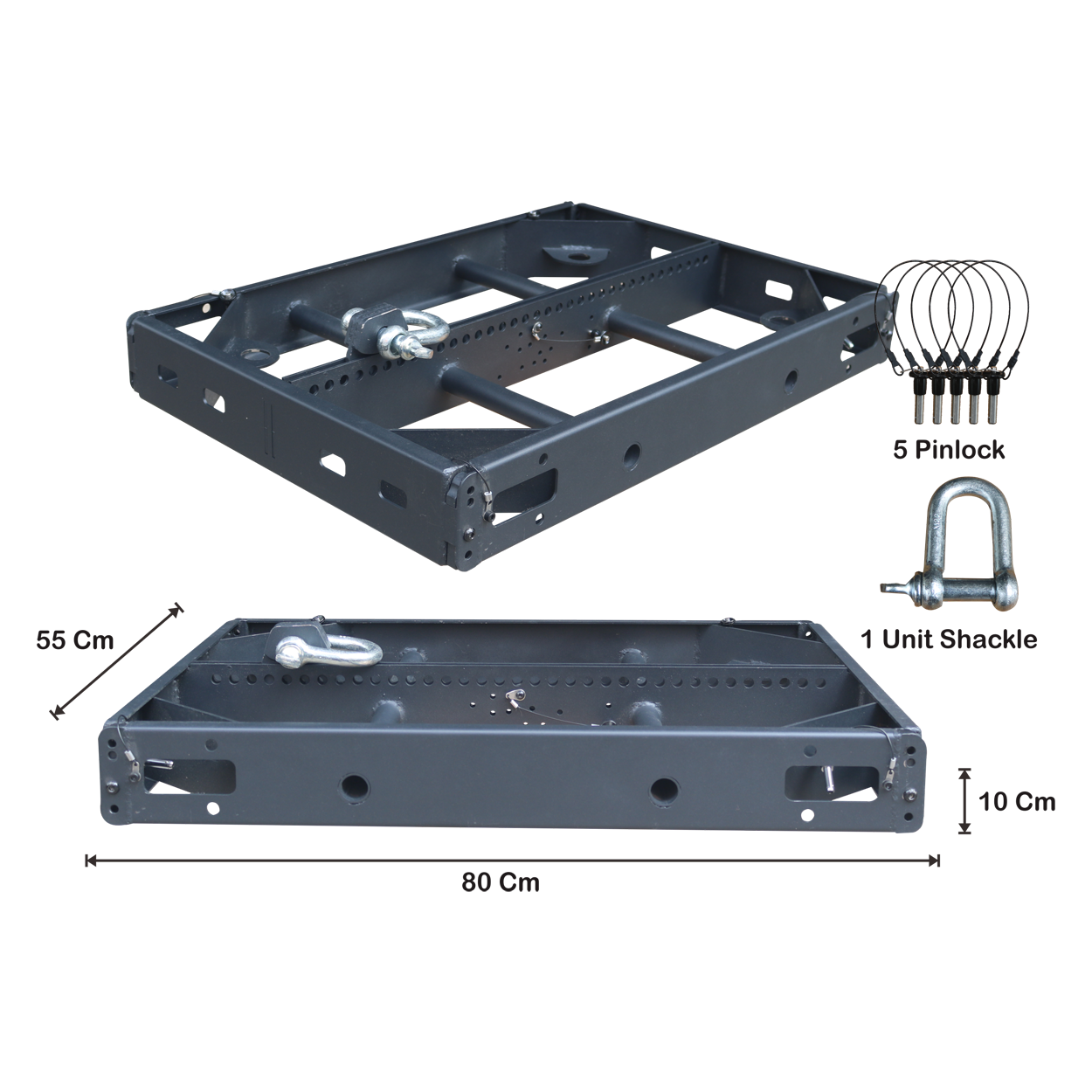 5 Pinlock

1 Unit Shackle

55 Cm

10 Cm

80 Cm